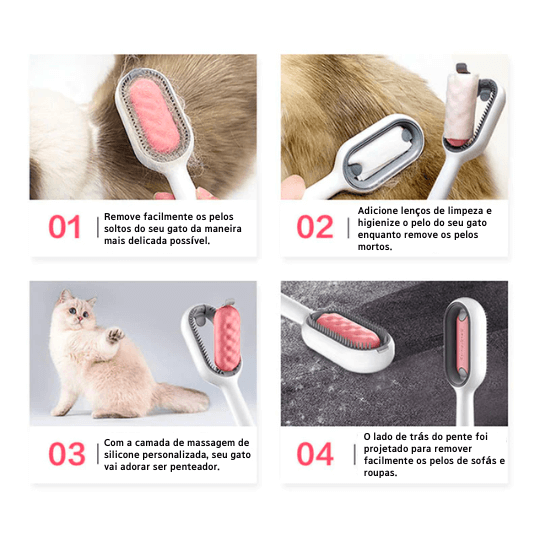 01
Remove facilmente os pelos soltos do seu gato da maneira mais delicada possível.

02
Adicione lenços de limpeza e higienize o pelo do seu gato enquanto remove os pelos mortos.

03
Com a camada de massagem de silicone personalizada, seu gato vai adorar ser penteador.

04
O lado de trás do pente foi projetado para remover facilmente os pelos de sofás e roupas.